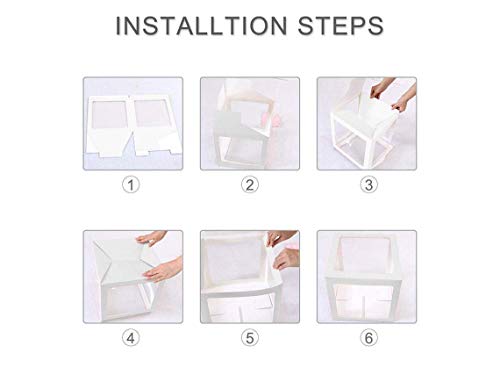 INSTALLTION STEPS

①

②

③

④

⑤

⑥