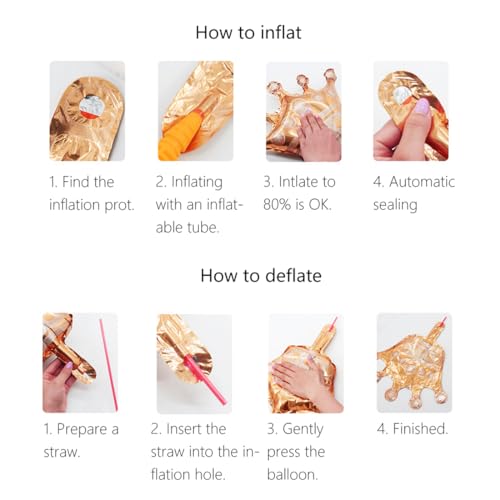 How to inflat

1. Find the inflation prot.

2. Inflating with an inflatable tube.

3. Intlate to 80% is OK.

4. Automatic sealing

How to deflate

1. Prepare a straw.

2. Insert the straw into the inflation hole.

3. Gently press the balloon.

4. Finished.