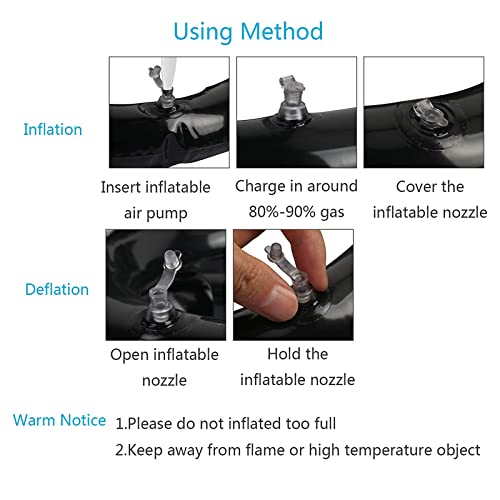 Using Method

Inflation

Insert inflatable air pump

Charge in around 80%-90% gas

Cover the inflatable nozzle

Deflation

Open inflatable nozzle

Hold the inflatable nozzle

Warm Notice

1.Please do not inflated too full

2.Keep away from flame or high temperature object