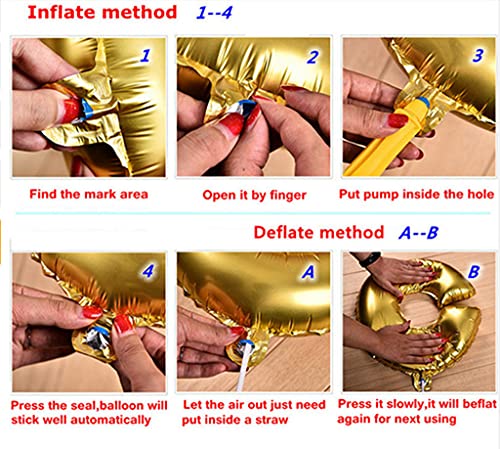 Inflate method 1--4

1

2

3

Find the mark area

Open it by finger

Put pump inside the hole

Deflate method A--B

4

A

B

Press the seal,balloon will stick well automatically

Let the air out just need put inside a straw

Press it slowly,it will beflat again for next using