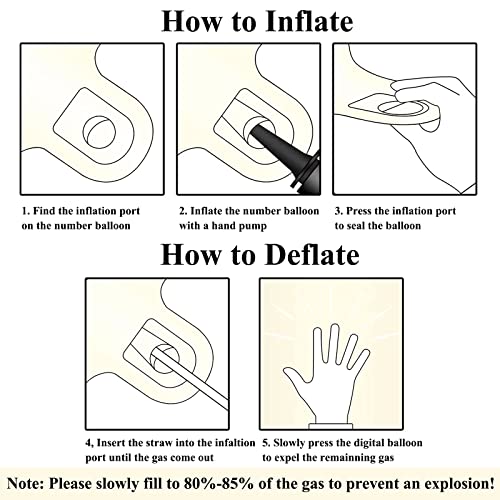 How to Inflate

1. Find the inflation port on the number balloon

2. Inflate the number balloon with a hand pump

3. Press the inflation port to seal the balloon

How to Deflate

4, Insert the straw into the infaltion port until the gas come out

5. Slowly press the digital balloon to expel the remainning gas

Note: Please slowly fill to 80%-85% of the gas to prevent an explosion!