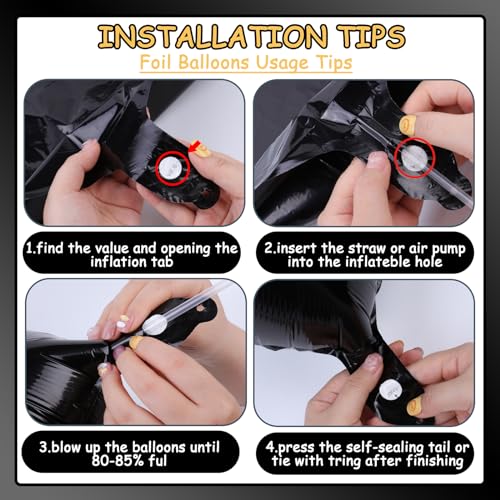 INSTALLATION TIPS
Foil Balloons Usage Tips

1.find the value and opening the inflation tab

2.insert the straw or air pump into the inflateble hole

3.blow up the balloons until 80-85% ful

4.press the self-sealing tail or tie with tring after finishing