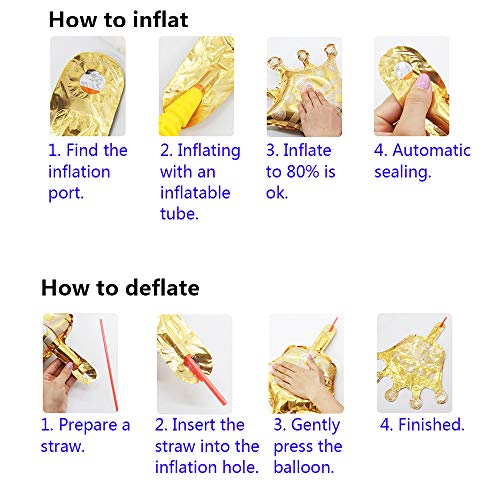 How to inflat

1. Find the inflation port.

2. Inflating with an inflatable tube.

3. Inflate to 80% is ok.

4. Automatic sealing.

How to deflate

1. Prepare a straw.

2. Insert the straw into the inflation hole.

3. Gently press the balloon.

4. Finished.