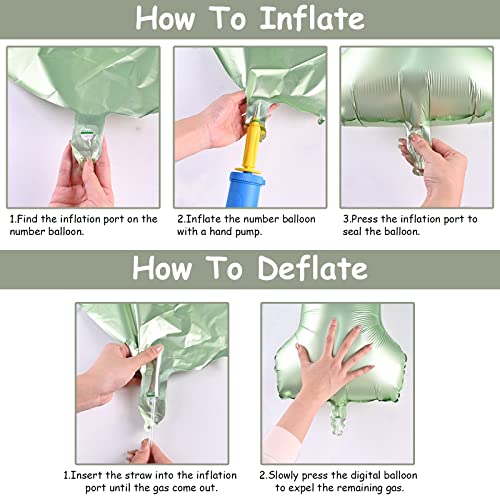 How To Inflate

1.Find the inflation port on the number balloon.

2.Inflate the number balloon with a hand pump.

3.Press the inflation port to seal the balloon.

How To Deflate

1.Insert the straw into the inflation port until the gas come out.

2.Slowly press the digital balloon to expel the remaining gas.