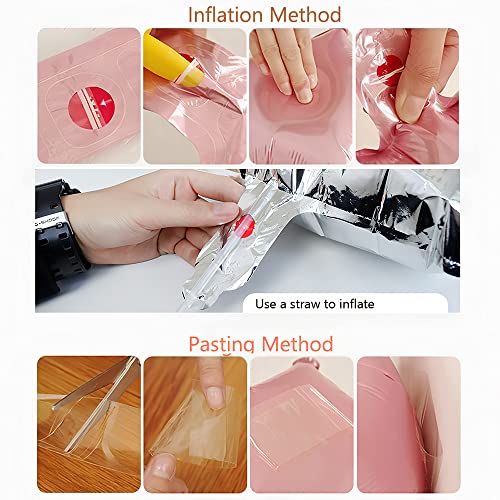 Inflation Method

Use a straw to inflate

Pasting Method