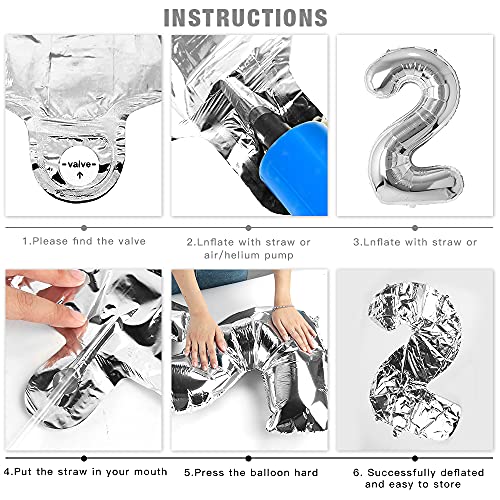 INSTRUCTIONS

-valve-

1.Please find the valve

2.Lnflate with straw or air/helium pump

3.Lnflate with straw or

4.Put the straw in your mouth

5.Press the balloon hard

6. Successfully deflated and easy to store