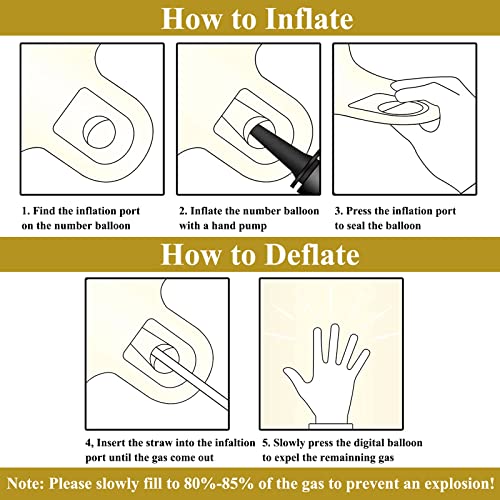 How to Inflate

1. Find the inflation port on the number balloon

2. Inflate the number balloon with a hand pump

3. Press the inflation port to seal the balloon

How to Deflate

4, Insert the straw into the infaltion port until the gas come out

5. Slowly press the digital balloon to expel the remainning gas

Note: Please slowly fill to 80%-85% of the gas to prevent an explosion!