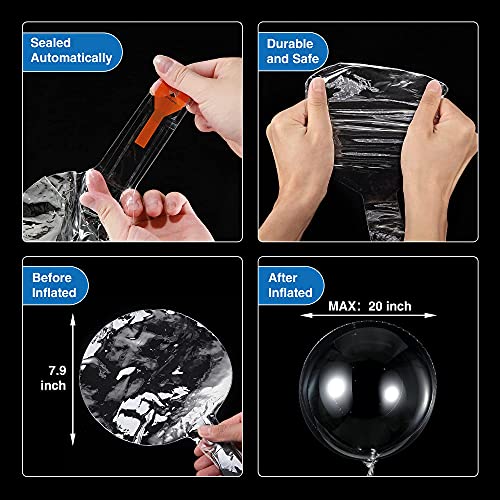 Sealed Automatically

Durable and Safe

Before Inflated

7.9 inch

After Inflated

MAX: 20 inch