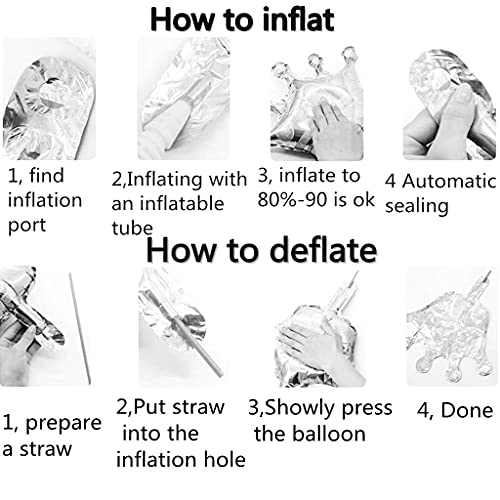 How to inflat

1, find inflation port

2,Inflating with an inflatable tube

3, inflate to 80%-90 is ok

4 Automatic sealing

How to deflate

1, prepare a straw

2,Put straw into the inflation hole

3,Showly press the balloon

4, Done