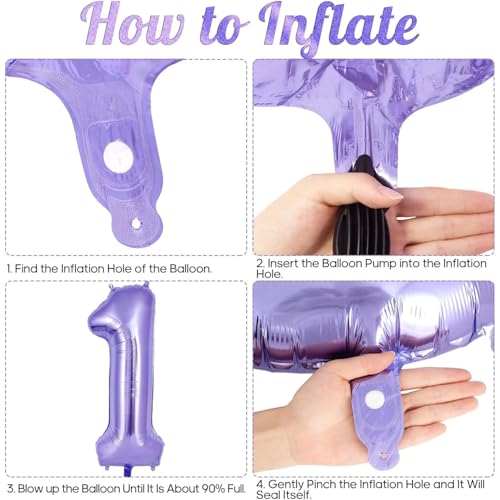 How to Inflate

1. Find the Inflation Hole of the Balloon.

2. Insert the Balloon Pump into the Inflation Hole.

3. Blow up the Balloon Until It Is About 90% Full.

4. Gently Pinch the Inflation Hole and It Will Seal Itself.