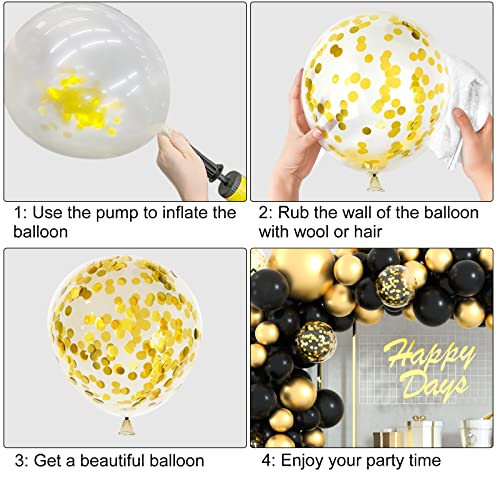 1: Use the pump to inflate the balloon

2: Rub the wall of the balloon with wool or hair

3: Get a beautiful balloon

Happy Days

4: Enjoy your party time