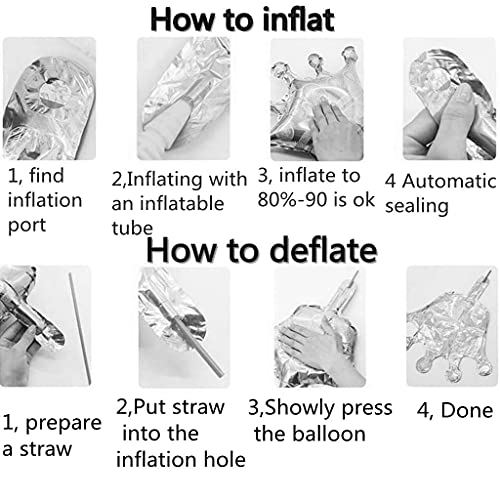 How to inflat

1, find inflation port

2,Inflating with an inflatable tube

3, inflate to 80%-90 is ok

4 Automatic sealing

How to deflate

1, prepare a straw

2,Put straw into the inflation hole

3,Showly press the balloon

4, Done