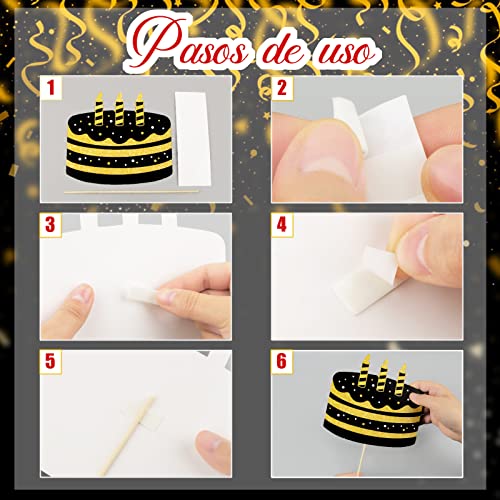 Pasos de uso

1

2

3

4

5

6