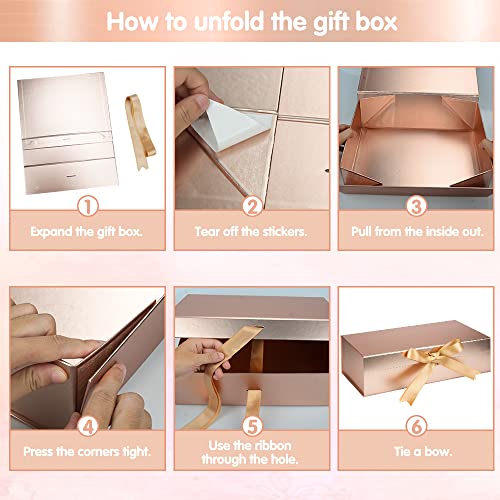 How to unfold the gift box

1
Expand the gift box.

2
Tear off the stickers.

3
Pull from the inside out.

4
Press the corners tight.

5
Use the ribbon through the hole.

6
Tie a bow.