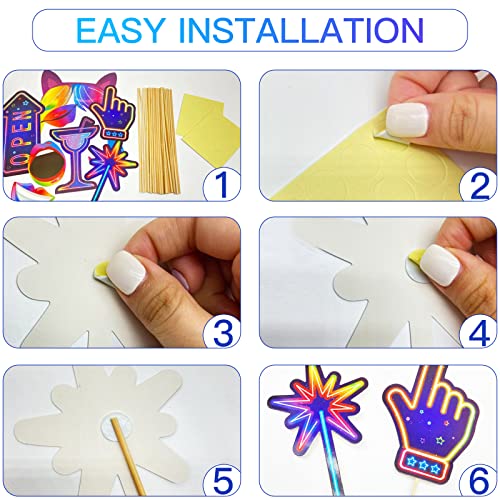 EASY INSTALLATION

OPEN

1

2

3

4

5

6