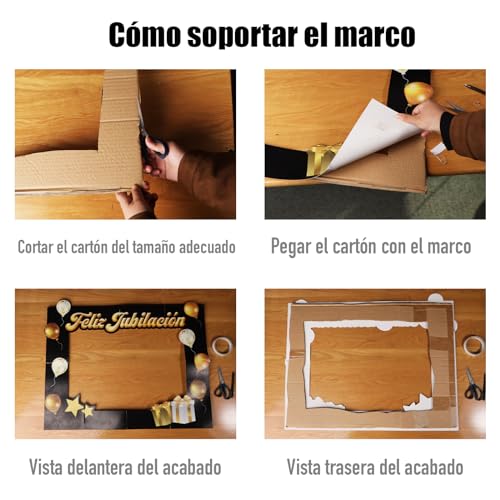 Cómo soportar el marco

Cortar el cartón del tamaño adecuado

Pegar el cartón con el marco

Feliz Jubilación

Vista delantera del acabado

Vista trasera del acabado