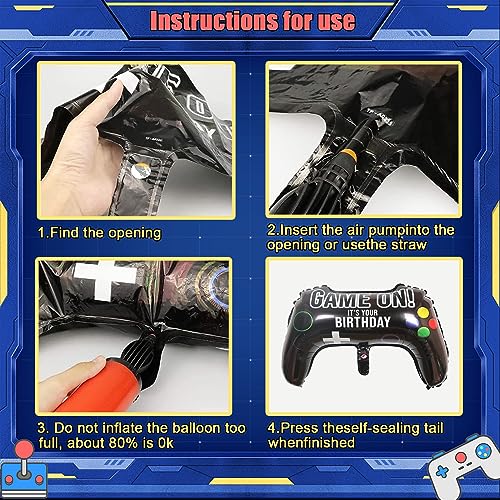 Instructions for use

1.Find the opening

2.Insert the air pumpinto the opening or usethe straw

3. Do not inflate the balloon too full, about 80% is 0k

GAME ON!
IT'S YOUR
BIRTHDAY

4.Press theself-sealing tail whenfinished