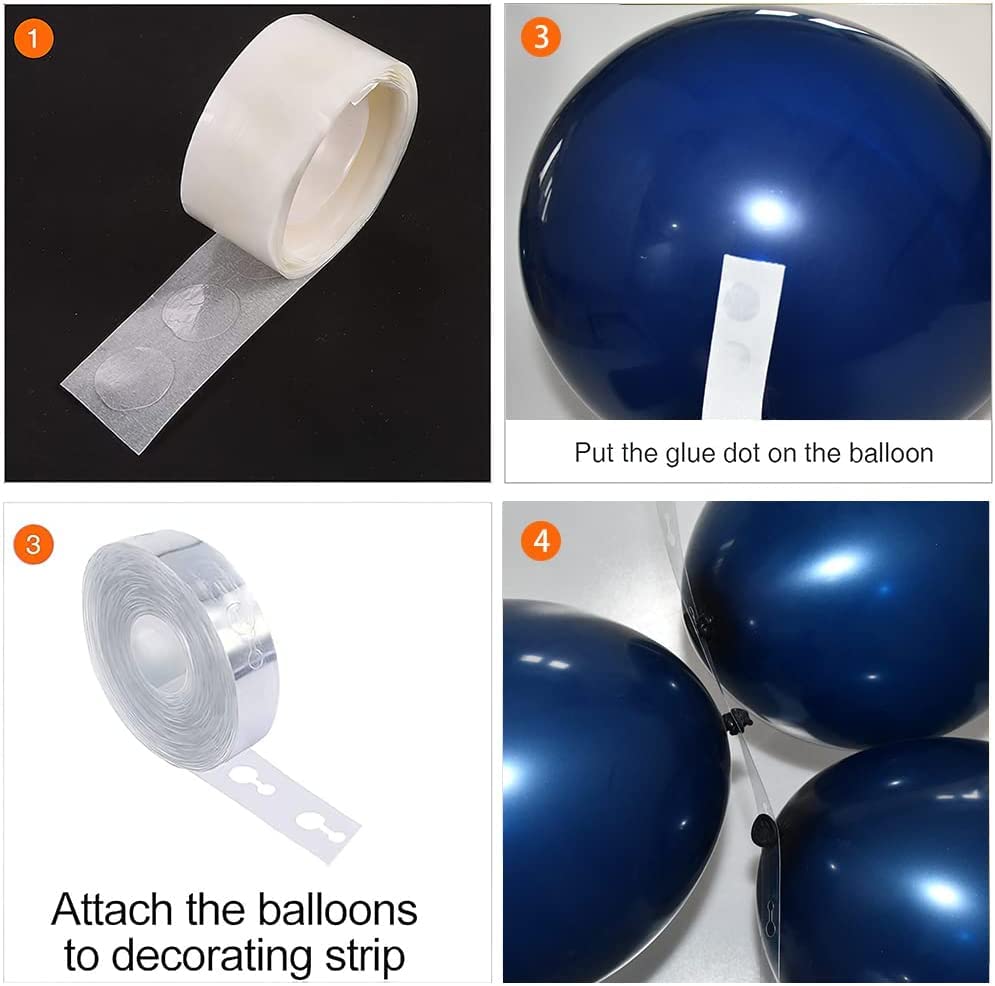 1

3

Put the glue dot on the balloon

3

Attach the balloons to decorating strip

4